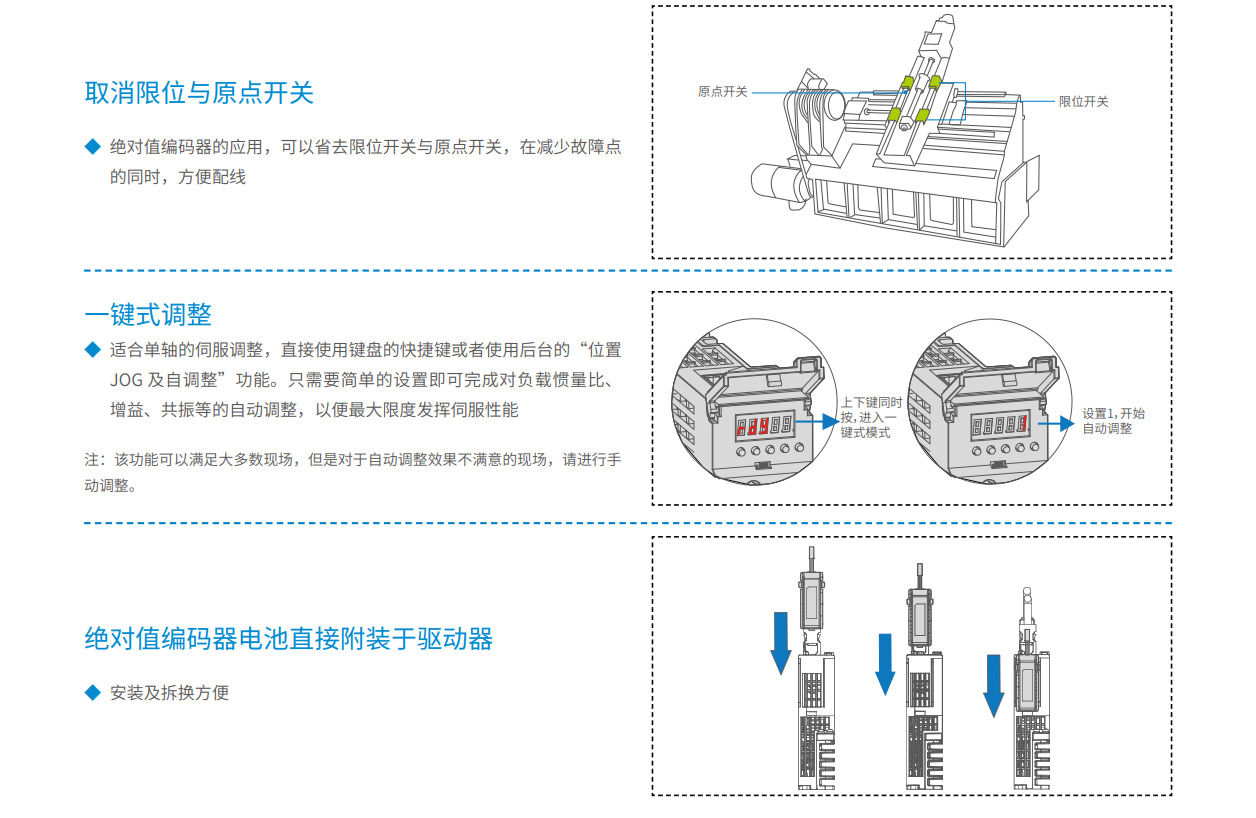 取消限位与原点开关

◆ 绝对值编码器的应用，可以省去限位开关与原点开关，在减少故障点的同时，方便配线

原点开关

限位开关

一键式调整

◆ 适合单轴的伺服调整，直接使用键盘的快捷键或者使用后台的“位置 JOG 及自调整”功能。只需要简单的设置即可完成对负载惯量比、增益、共振等的自动调整，以便最大限度发挥伺服性能

注：该功能可以满足大多数现场，但是对于自动调整效果不满意的现场，请进行手动调整。

上下键同时按，进入一键式模式

设置1，开始自动调整

绝对值编码器电池直接附装于驱动器

◆ 安装及拆换方便